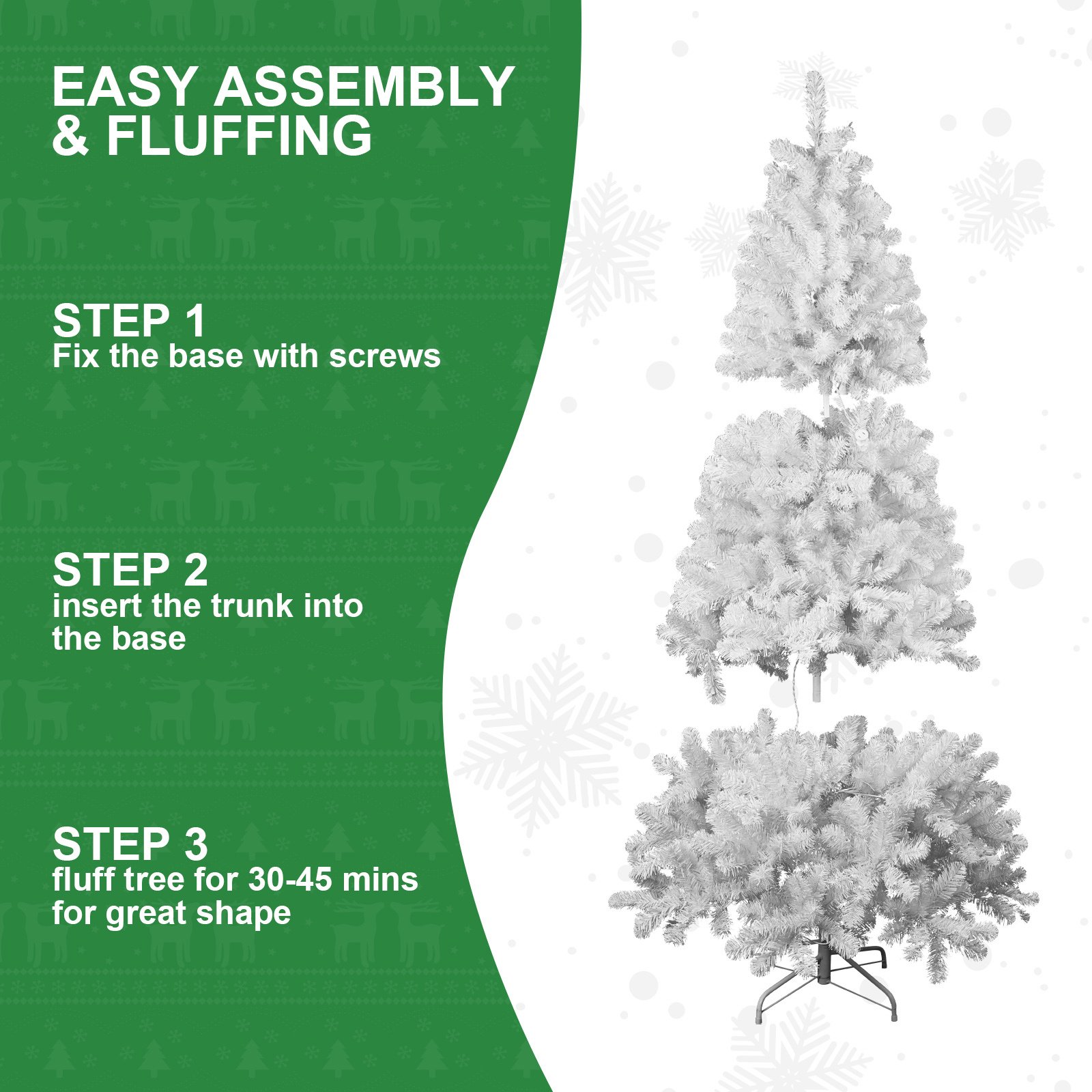 EASY ASSEMBLY & FLUFFING

STEP 1
Fix the base with screws

STEP 2
insert the trunk into the base

STEP 3
fluff tree for 30-45 mins for great shape