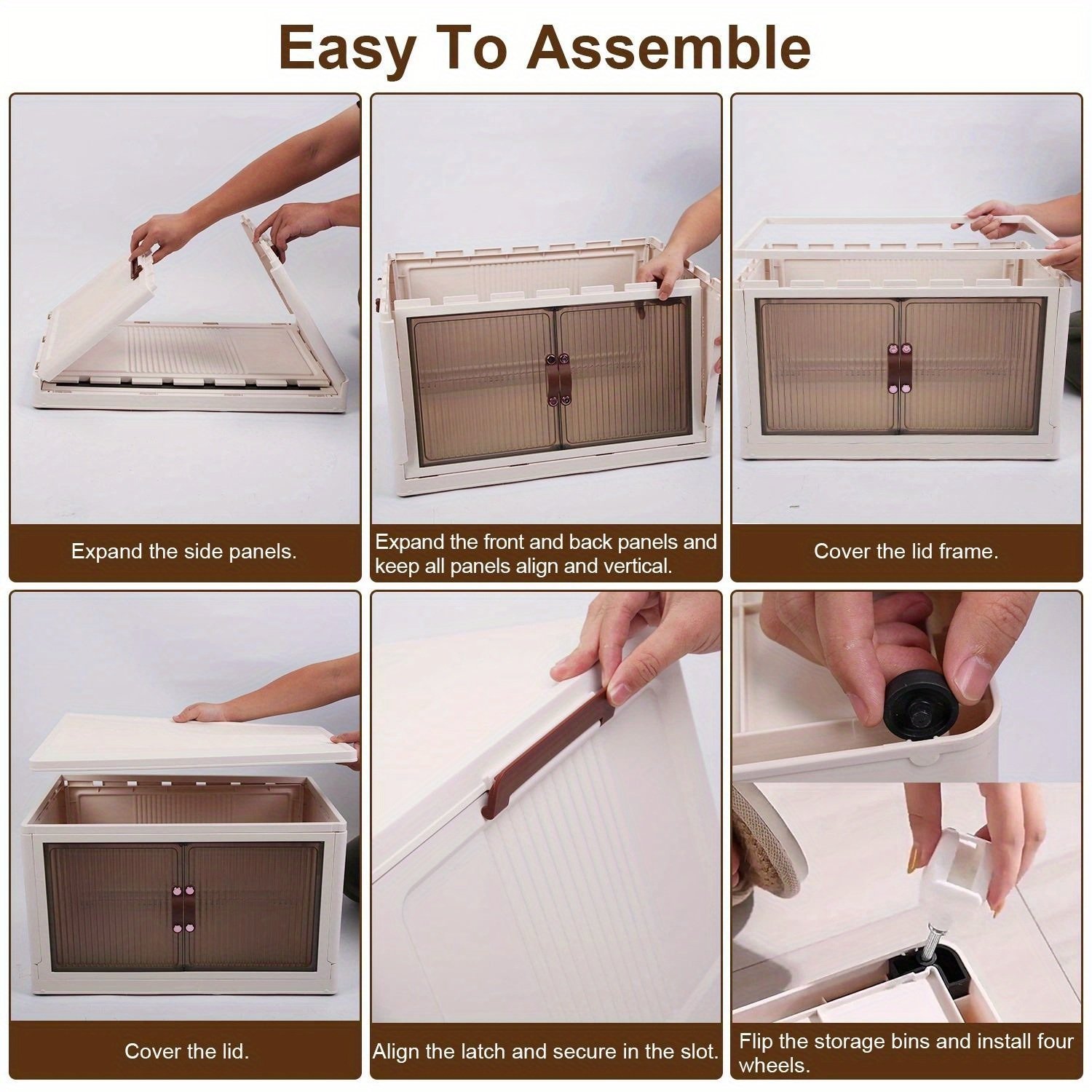 Easy To Assemble

Expand the side panels.

Expand the front and back panels and keep all panels align and vertical.

Cover the lid frame.

Cover the lid.

Align the latch and secure in the slot.

Flip the storage bins and install four wheels.